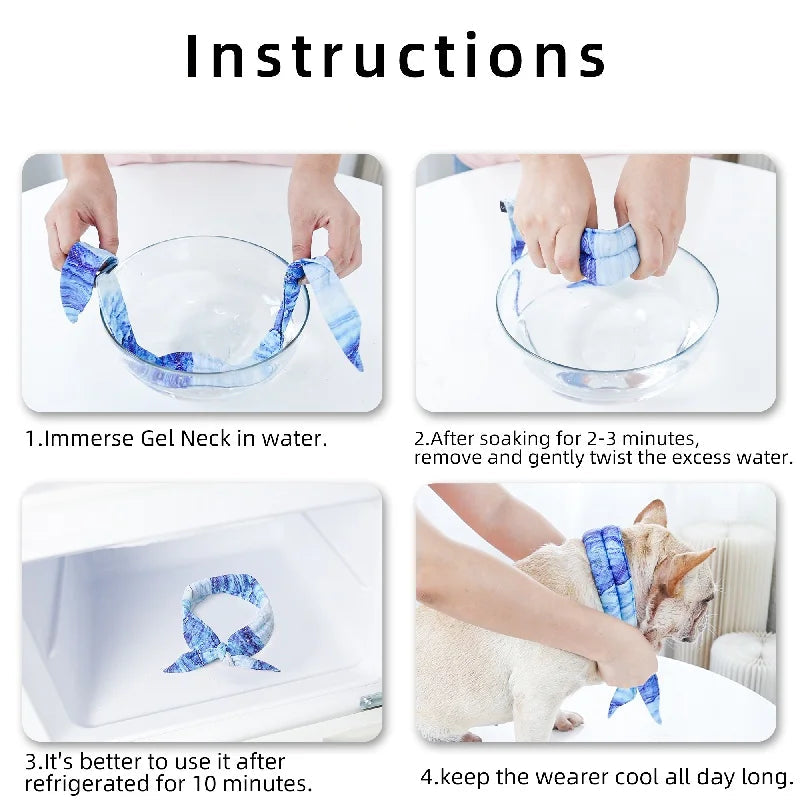 Instructions

1.Immerse Gel Neck in water.

2.After soaking for 2-3 minutes, remove and gently twist the excess water.

3.It's better to use it after refrigerated for 10 minutes.

4.keep the wearer cool all day long.